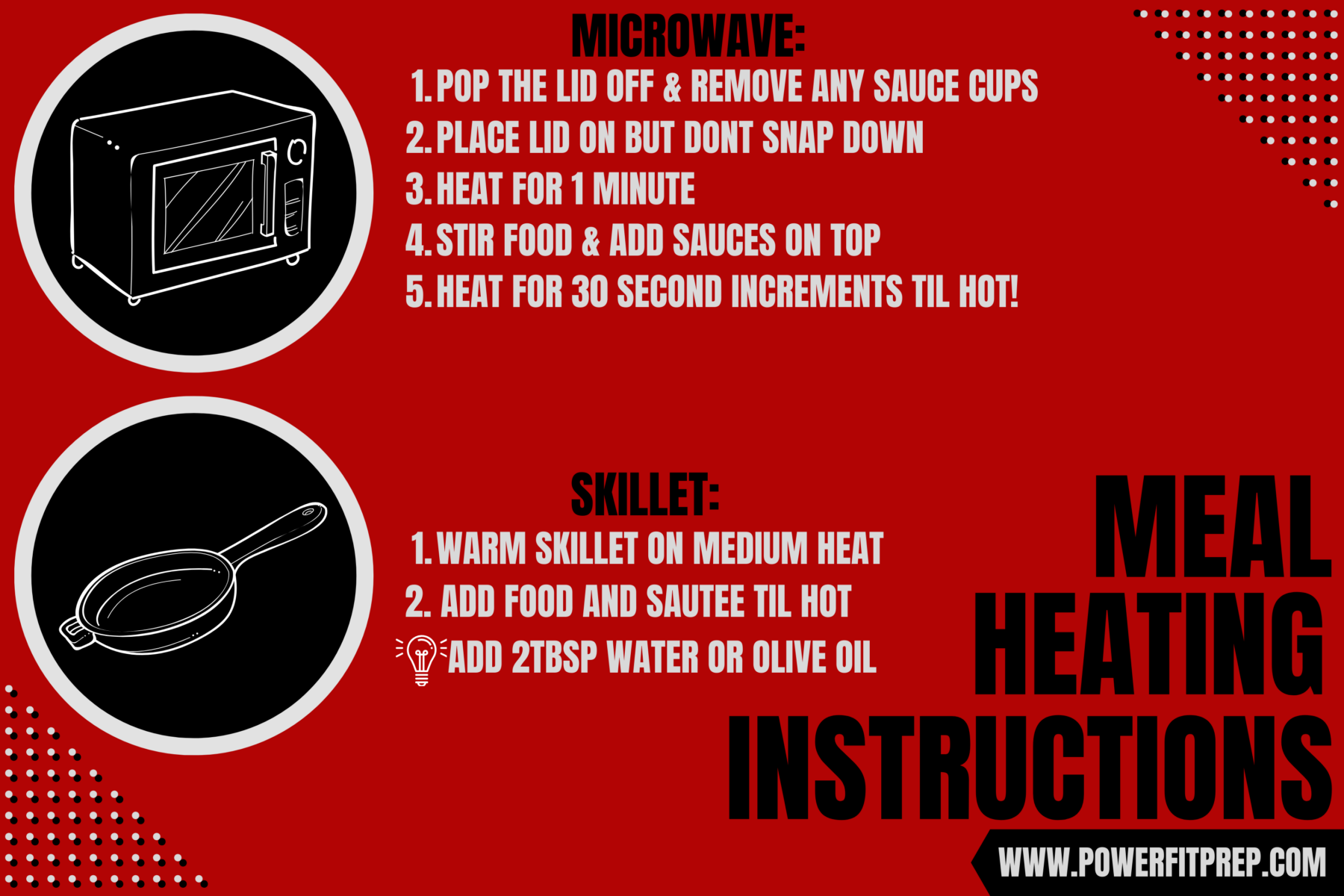 MICROWAVE:

1. POP THE LID OFF & REMOVE ANY SAUCE CUPS
2. PLACE LID ON BUT DONT SNAP DOWN
3. HEAT FOR 1 MINUTE
4. STIR FOOD & ADD SAUCES ON TOP
5. HEAT FOR 30 SECOND INCREMENTS TIL HOT!

SKILLET:

1. WARM SKILLET ON MEDIUM HEAT
2. ADD FOOD AND SAUTEE TIL HOT
ADD 2TBSP WATER OR OLIVE OIL

MEAL HEATING INSTRUCTIONS

WWW.POWERFITPREP.COM